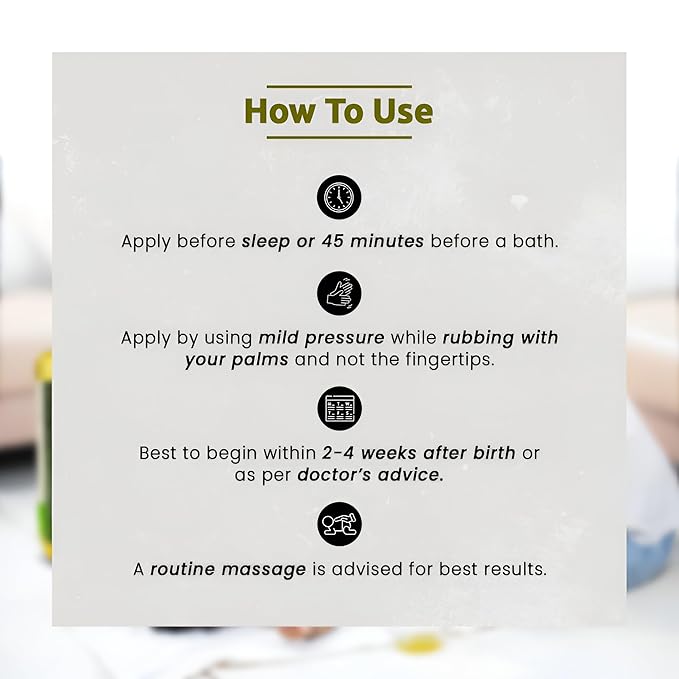 How To Use

Apply before sleep or 45 minutes before a bath.

Apply by using mild pressure while rubbing with your palms and not the fingertips.

Best to begin within 2-4 weeks after birth or as per doctor's advice.

A routine massage is advised for best results.