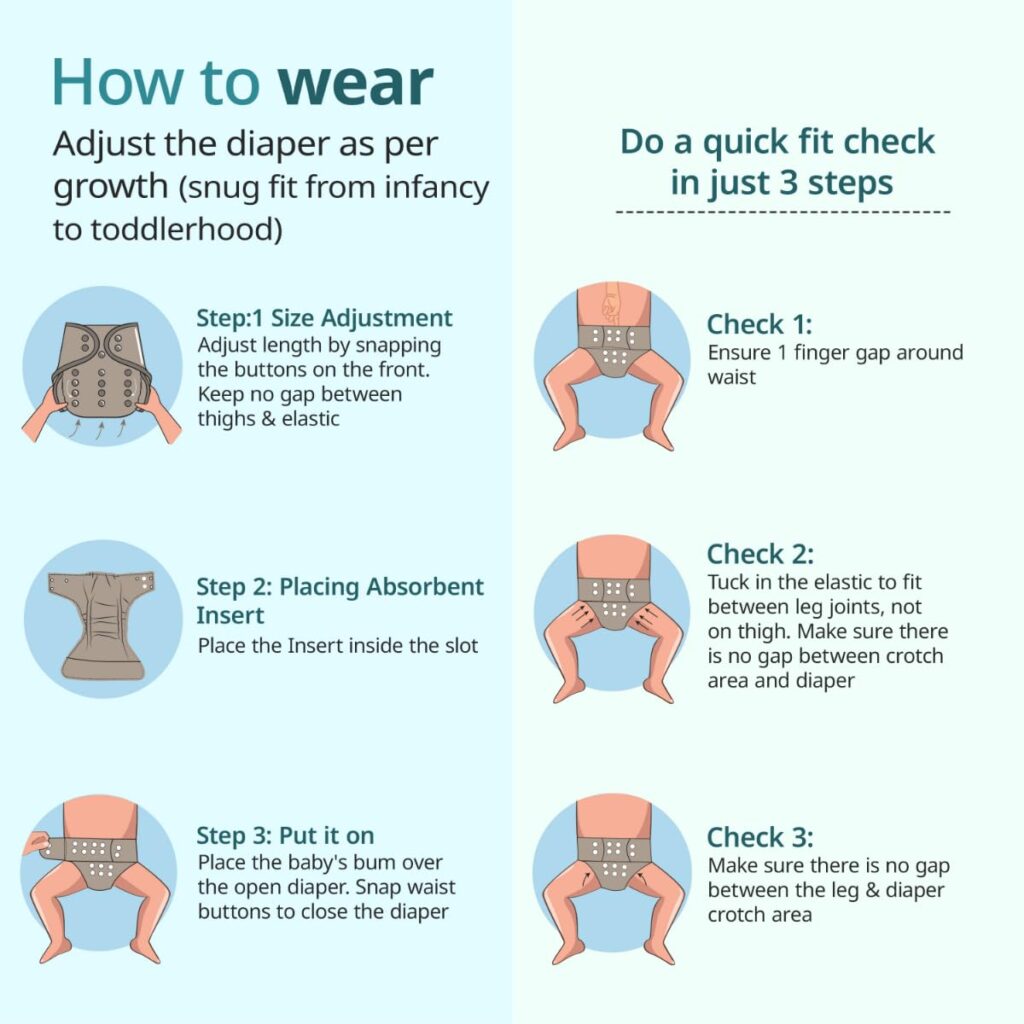 How to wear

Adjust the diaper as per growth (snug fit from infancy to toddlerhood)

Step:1 Size Adjustment
Adjust length by snapping the buttons on the front. Keep no gap between thighs & elastic

Step 2: Placing Absorbent Insert
Place the Insert inside the slot

Step 3: Put it on
Place the baby's bum over the open diaper. Snap waist buttons to close the diaper

Do a quick fit check in just 3 steps

Check 1:
Ensure 1 finger gap around waist

Check 2:
Tuck in the elastic to fit between leg joints, not on thigh. Make sure there is no gap between crotch area and diaper

Check 3:
Make sure there is no gap between the leg & diaper crotch area