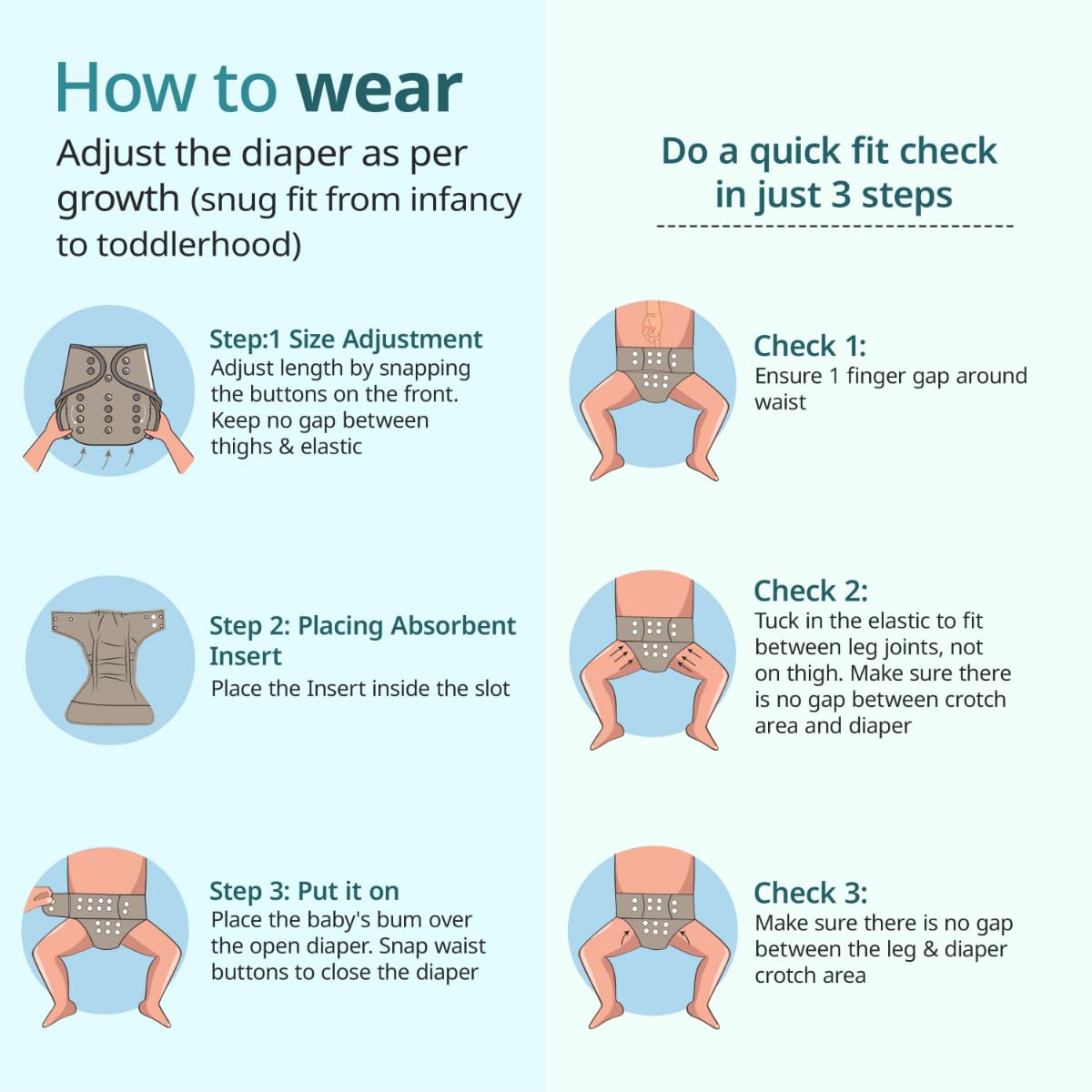 How to wear

Adjust the diaper as per growth (snug fit from infancy to toddlerhood)

Step:1 Size Adjustment
Adjust length by snapping the buttons on the front. Keep no gap between thighs & elastic

Step 2: Placing Absorbent Insert
Place the Insert inside the slot

Step 3: Put it on
Place the baby's bum over the open diaper. Snap waist buttons to close the diaper

Do a quick fit check in just 3 steps

Check 1:
Ensure 1 finger gap around waist

Check 2:
Tuck in the elastic to fit between leg joints, not on thigh. Make sure there is no gap between crotch area and diaper

Check 3:
Make sure there is no gap between the leg & diaper crotch area